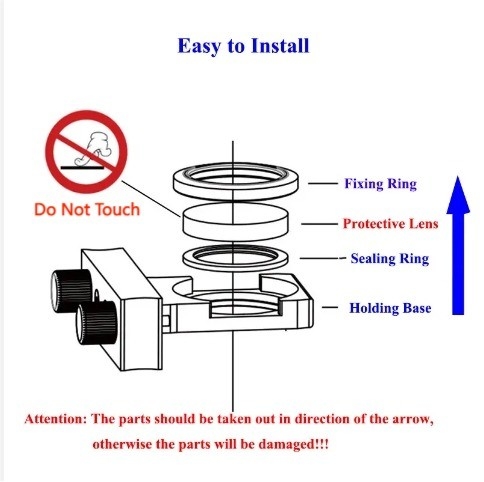 Easy to Install

Do Not Touch

Fixing Ring

Protective Lens

Sealing Ring

Holding Base

Attention: The parts should be taken out in direction of the arrow, otherwise the parts will be damaged!!!